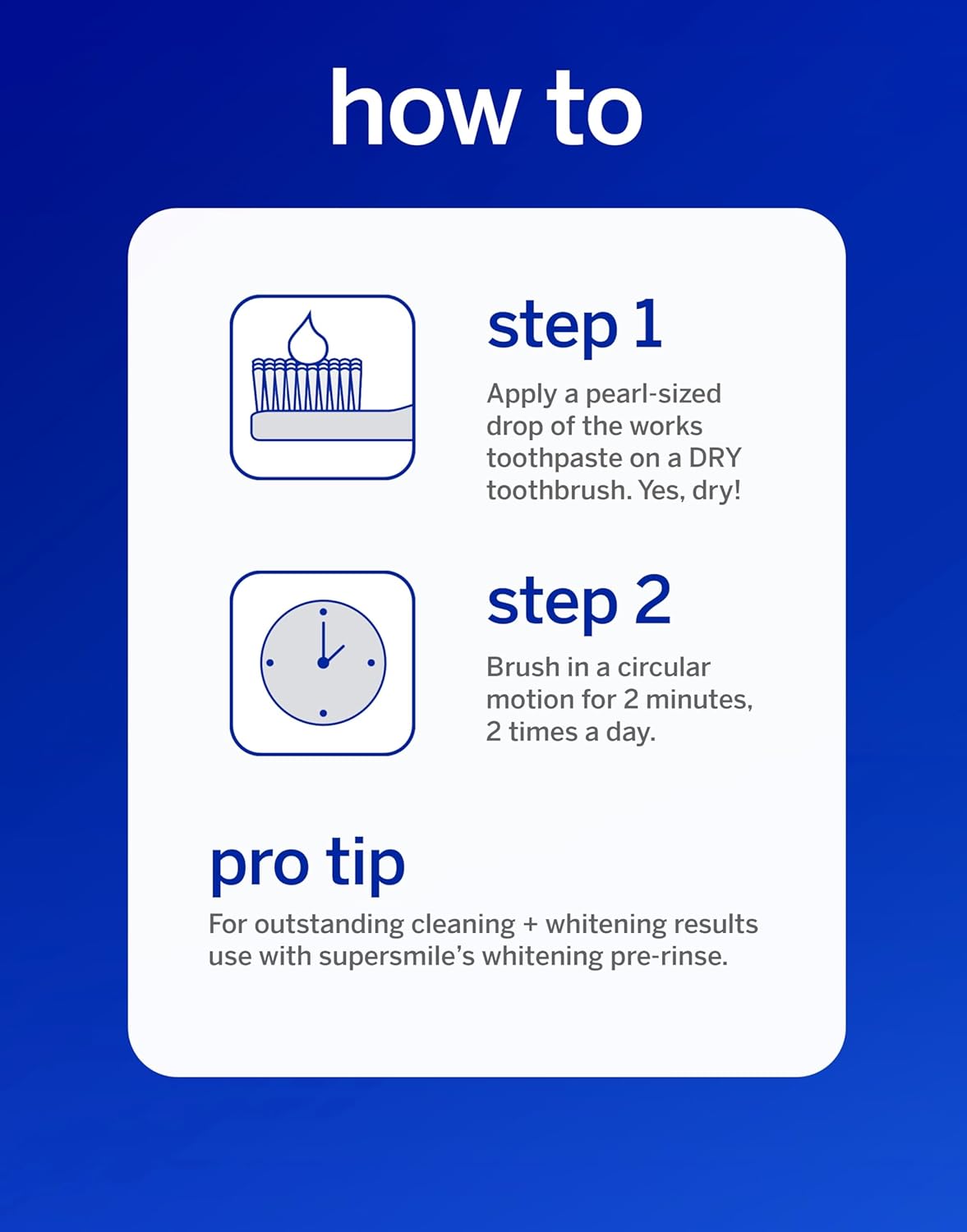 how to

step 1

Apply a pearl-sized drop of the works toothpaste on a DRY toothbrush. Yes, dry!

step 2

Brush in a circular motion for 2 minutes, 2 times a day.

pro tip

For outstanding cleaning + whitening results use with supersmile's whitening pre-rinse.