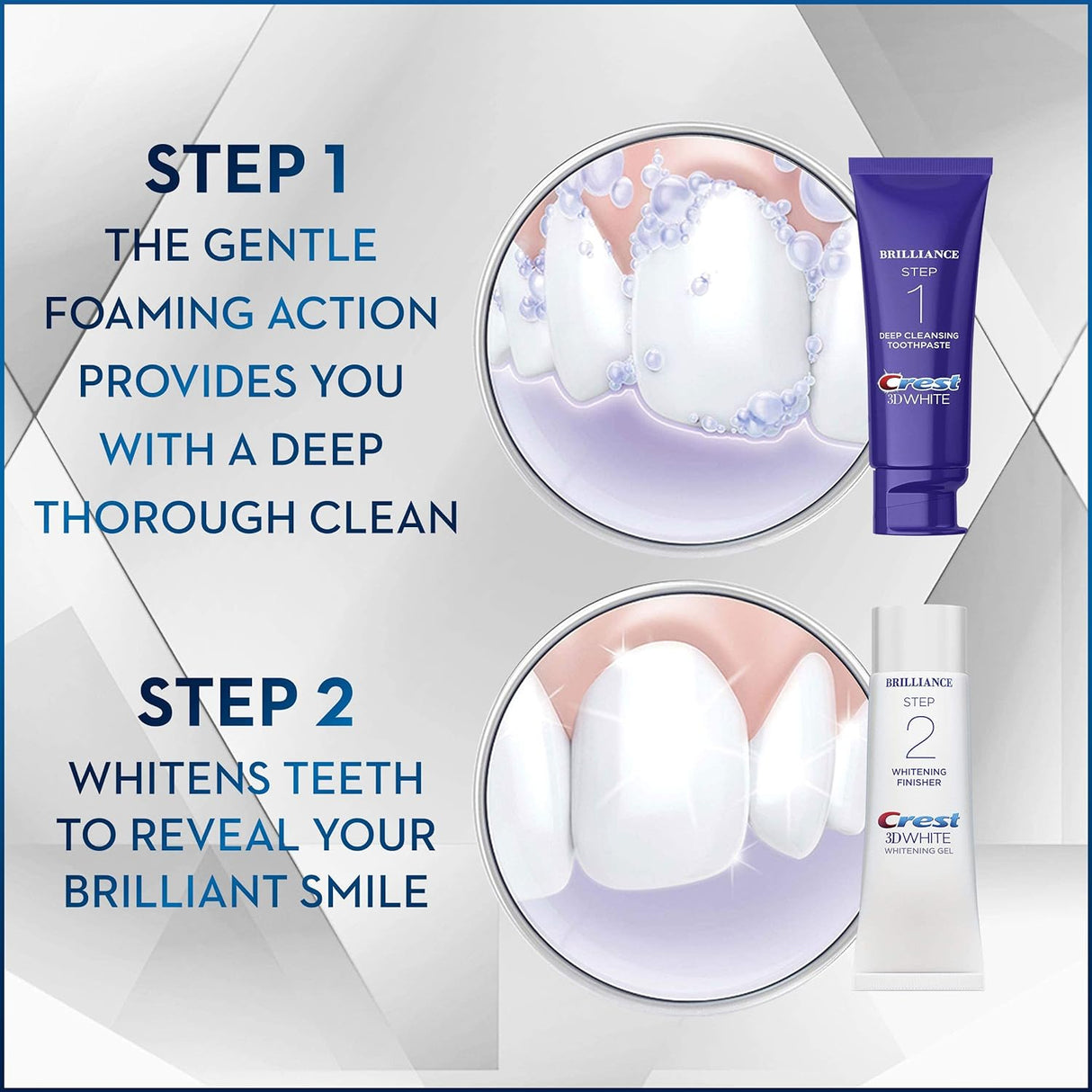 STEP 1
THE GENTLE FOAMING ACTION PROVIDES YOU WITH A DEEP THOROUGH CLEAN

BRILLIANCE
STEP
1
DEEP CLEANSING TOOTHPASTE
Crest
3D WHITE

STEP 2
WHITENS TEETH TO REVEAL YOUR BRILLIANT SMILE

BRILLIANCE
STEP
2
WHITENING FINISHER
Crest
3D WHITE
WHITENING GEL